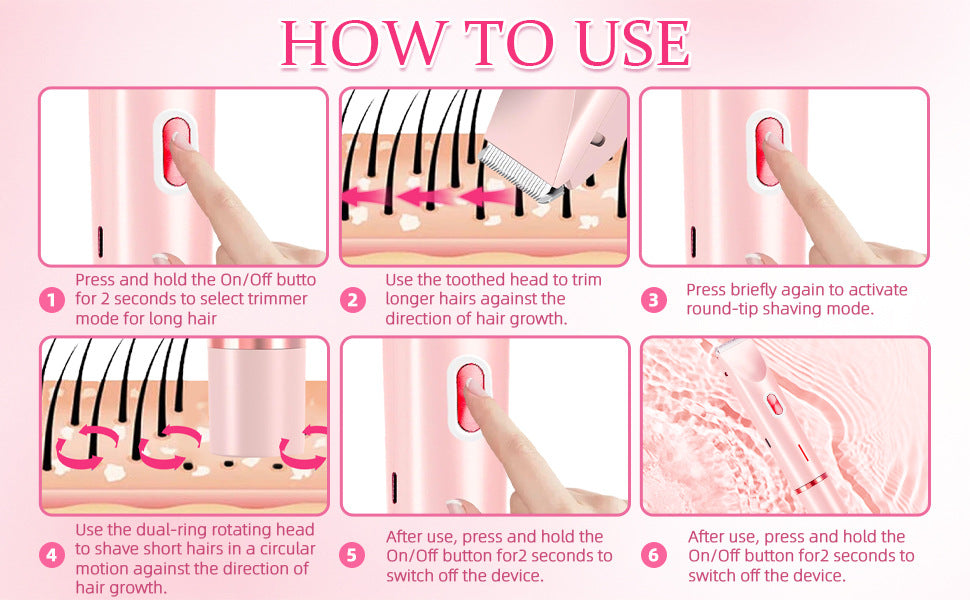 HOW TO USE

1 Press and hold the On/Off butto for 2 seconds to select trimmer mode for long hair

2 Use the toothed head to trim longer hairs against the direction of hair growth.

3 Press briefly again to activate round-tip shaving mode.

4 Use the dual-ring rotating head to shave short hairs in a circular motion against the direction of hair growth.

5 After use, press and hold the On/Off button for2 seconds to switch off the device.

6 After use, press and hold the On/Off button for2 seconds to switch off the device.